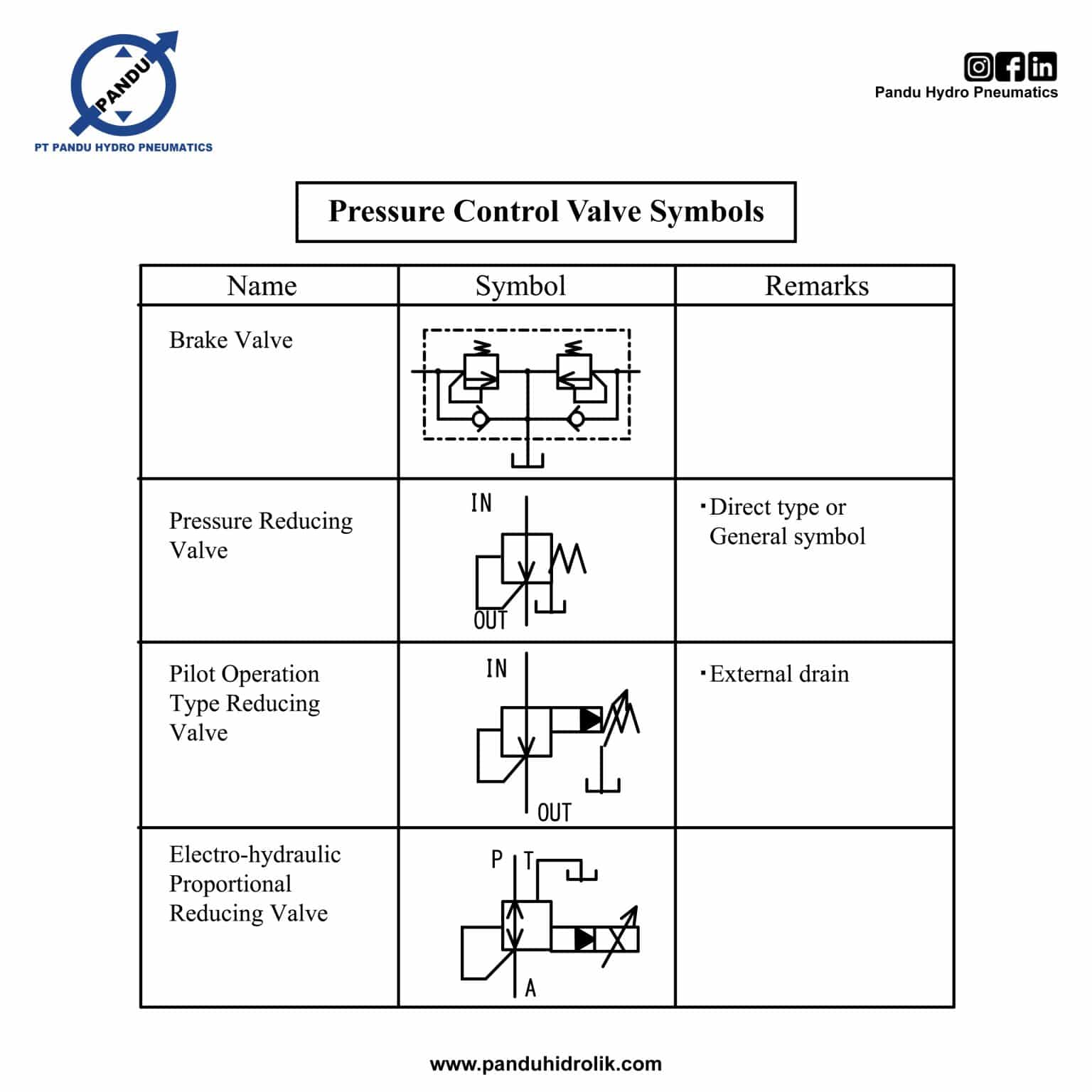 PANDU
PT PANDU HYDRO PNEUMATICS

Pandu Hydro Pneumatics

Pressure Control Valve Symbols

| Name | Symbol | Remarks |
|---|---|---|
| Brake Valve | | |
| Pressure Reducing Valve | IN OUT | ･Direct type or General symbol |
| Pilot Operation Type Reducing Valve | IN OUT | ･External drain |
| Electro-hydraulic Proportional Reducing Valve | P T A | |

www.panduhidrolik.com